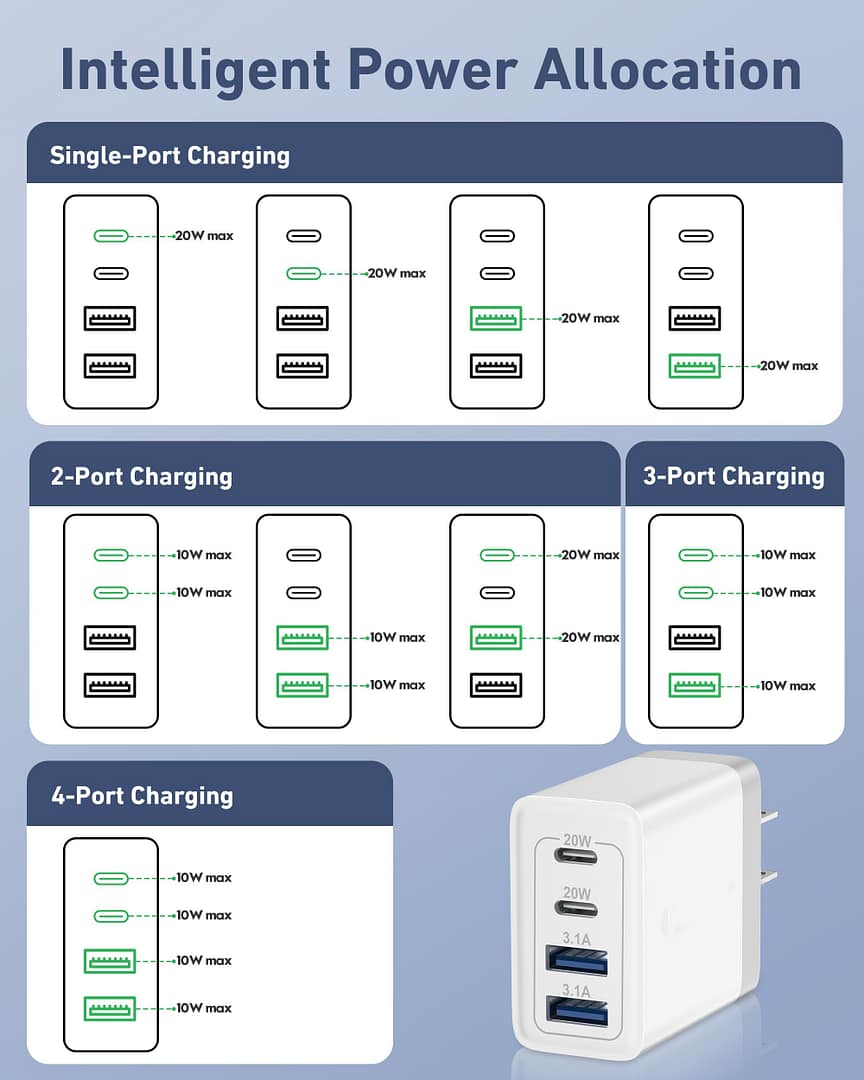 Intelligent Power Allocation

Single-Port Charging

20W max

20W max

20W max

20W max

2-Port Charging

10W max
10W max

10W max
10W max

20W max
20W max

3-Port Charging

10W max
10W max
10W max

4-Port Charging

10W max
10W max
10W max
10W max

20W
20W
3.1A
3.1A