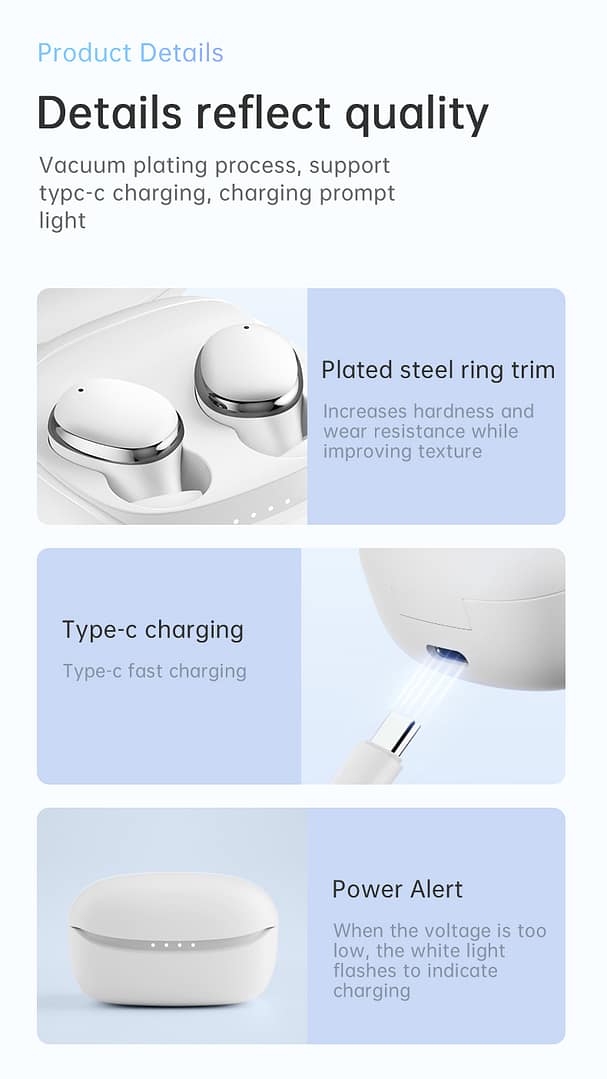 Product Details

Details reflect quality

Vacuum plating process, support typc-c charging, charging prompt light

Plated steel ring trim

Increases hardness and wear resistance while improving texture

Type-c charging

Type-c fast charging

Power Alert

When the voltage is too low, the white light flashes to indicate charging